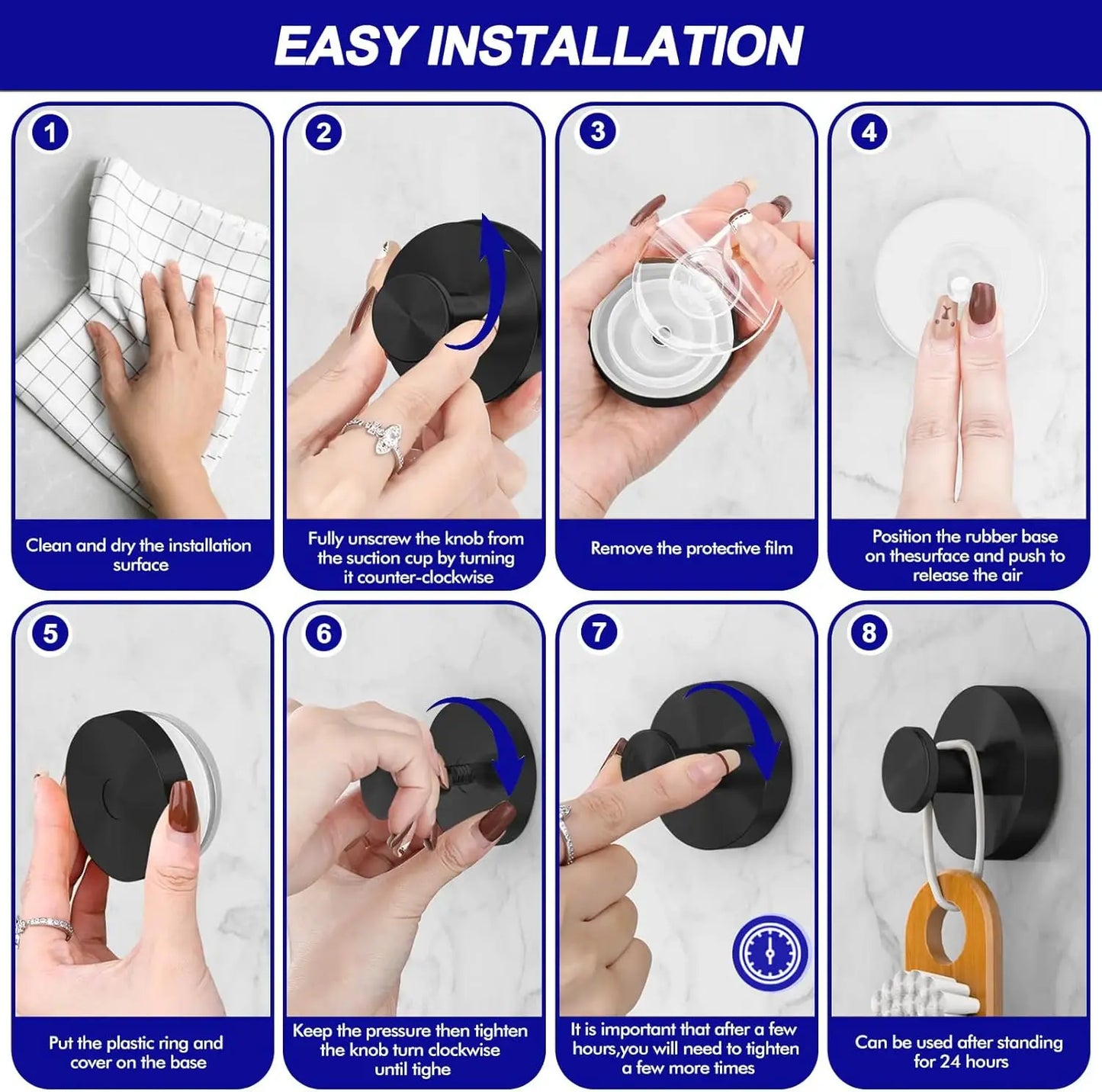 EASY INSTALLATION

1
Clean and dry the installation surface

2
Fully unscrew the knob from the suction cup by turning it counter-clockwise

3
Remove the protective film

4
Position the rubber base on thesurface and push to release the air

5
Put the plastic ring and cover on the base

6
Keep the pressure then tighten the knob turn clockwise until tighe

7
It is important that after a few hours,you will need to tighten a few more times

8
Can be used after standing for 24 hours