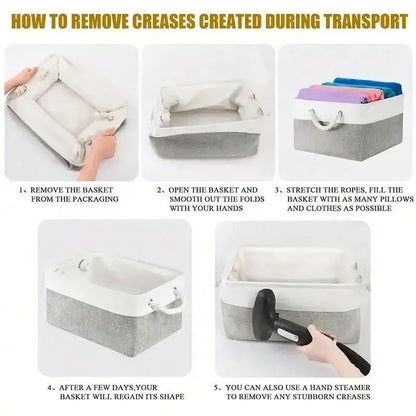 HOW TO REMOVE CREASES CREATED DURING TRANSPORT

1、REMOVE THE BASKET FROM THE PACKAGING

2、OPEN THE BASKET AND SMOOTH OUT THE FOLDS WITH YOUR HANDS

3、STRETCH THE ROPES, FILL THE BASKET WITH AS MANY PILLOWS AND CLOTHES AS POSSIBLE

4、AFTER A FEW DAYS,YOUR BASKET WILL REGAIN ITS SHAPE

5、YOU CAN ALSO USE A HAND STEAMER TO REMOVE ANY STUBBORN CREASES