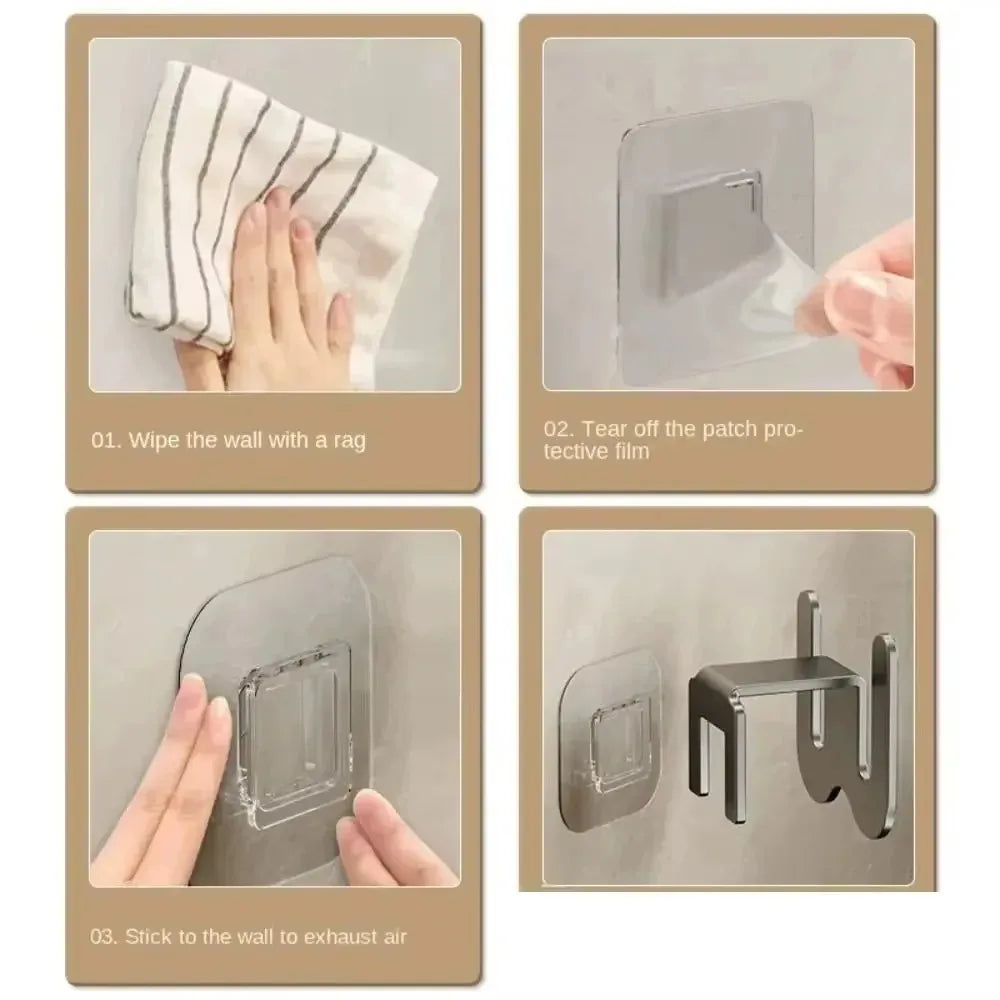 01. Wipe the wall with a rag

02. Tear off the patch protective film

03. Stick to the wall to exhaust air