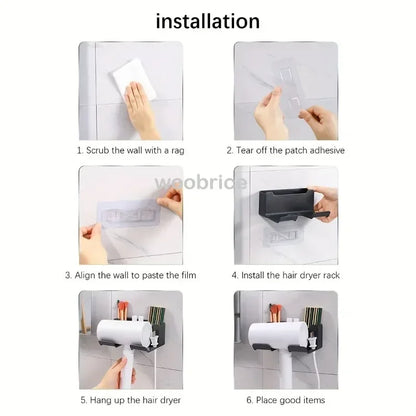 installation

1. Scrub the wall with a rag

2. Tear off the patch adhesive

woobrice

3. Align the wall to paste the film

4. Install the hair dryer rack

5. Hang up the hair dryer

6. Place good items